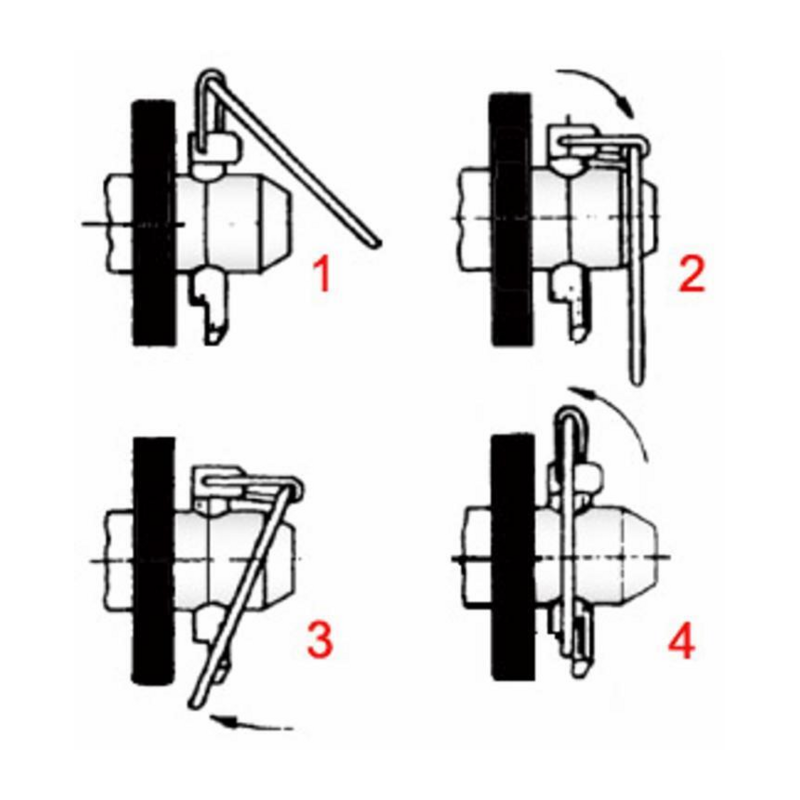 1
2
3
4