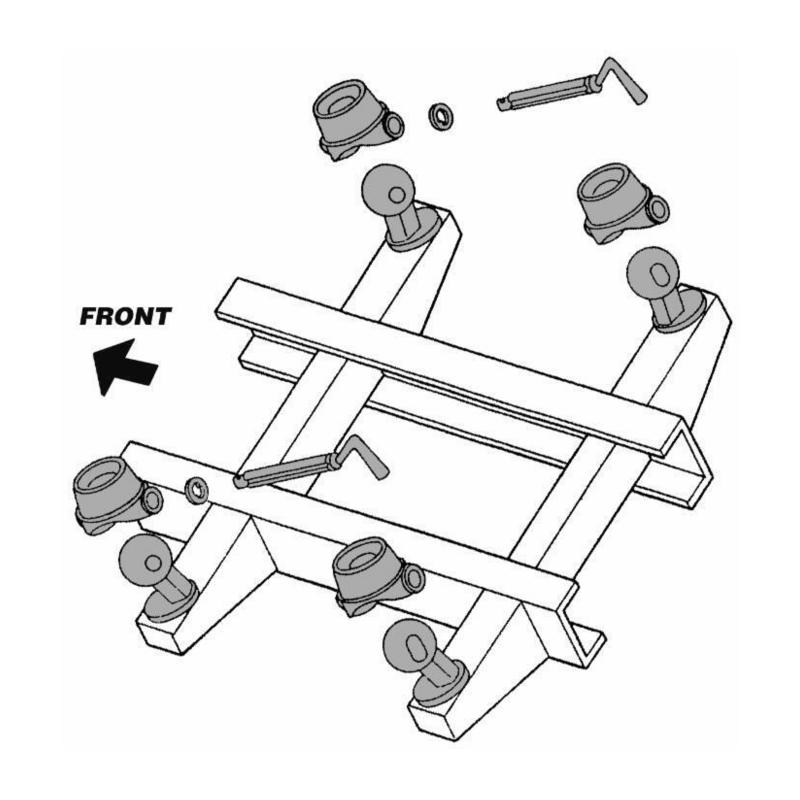 FRONT