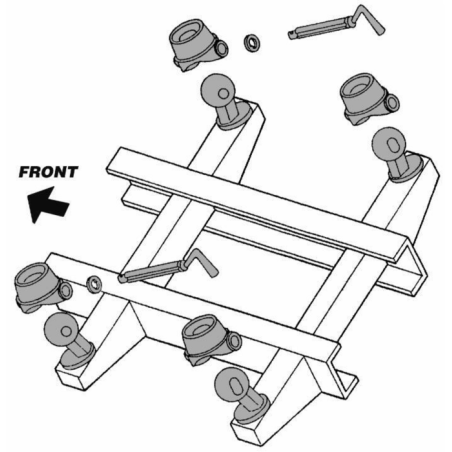 FRONT