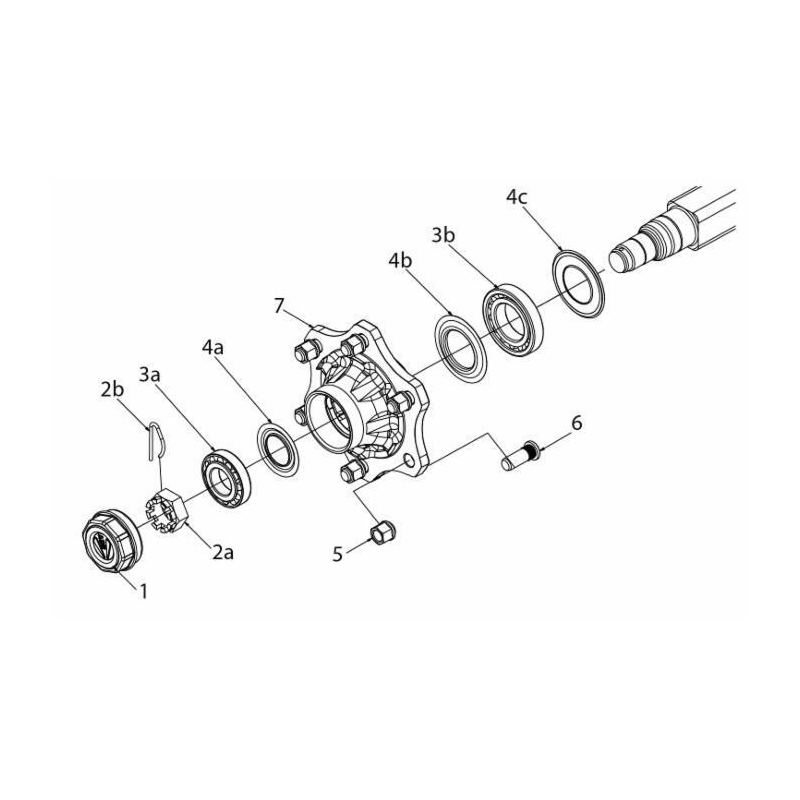 4c
3b
4b
7
4a
3a
2b
6
2a
5
1