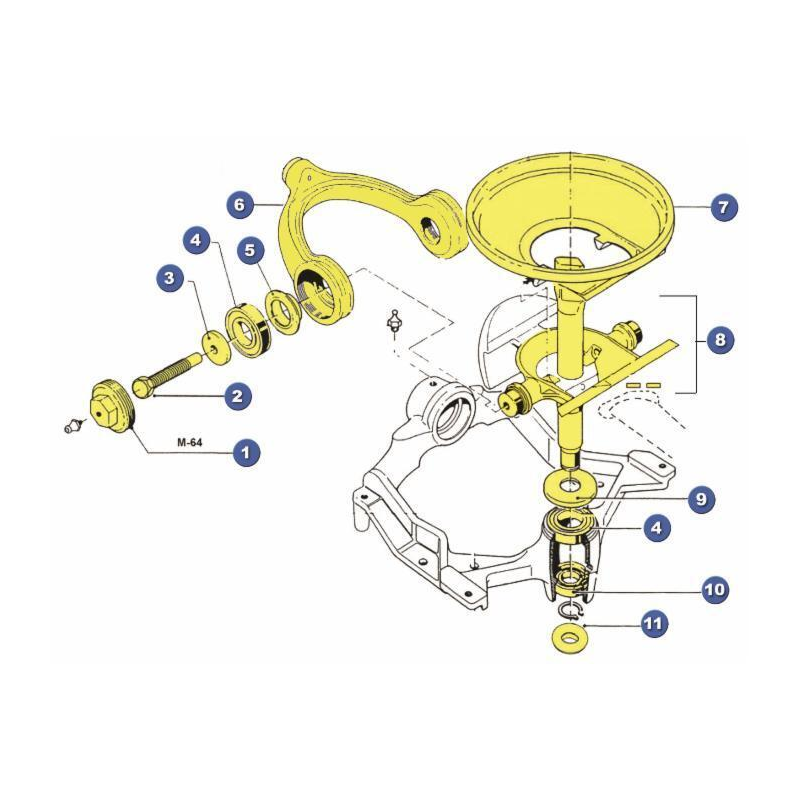 6
7
4
5
3
8
2
M-64
1
9
4
10
11