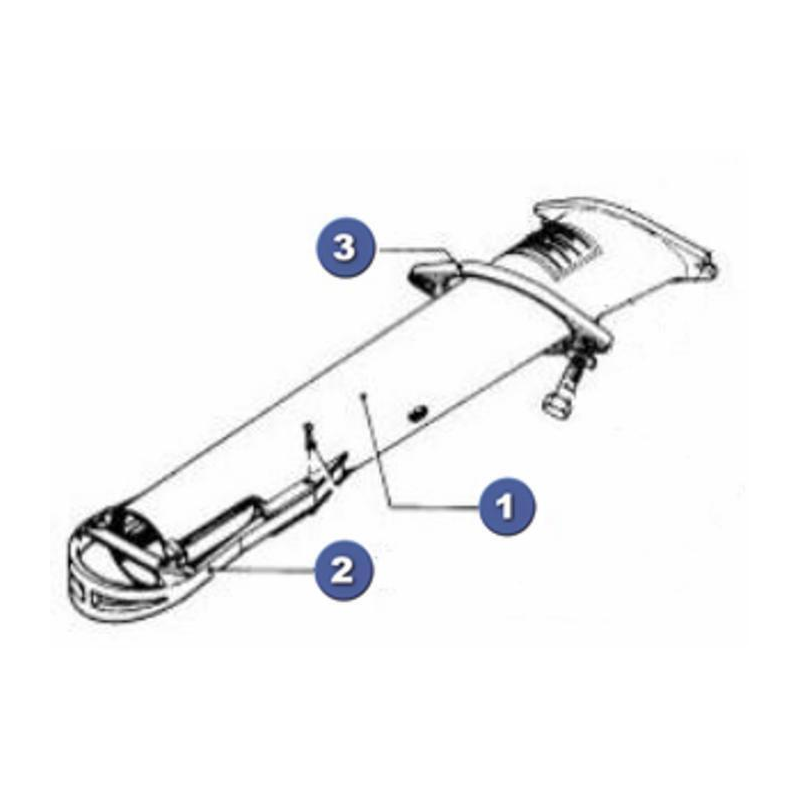 3
1
2