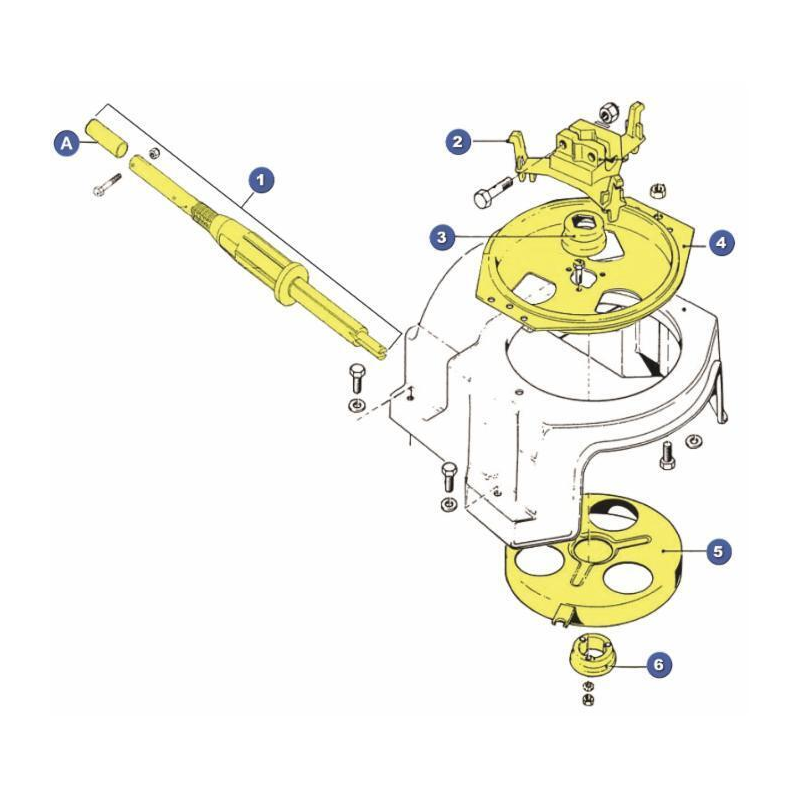 A
1
2
3
4
5
6