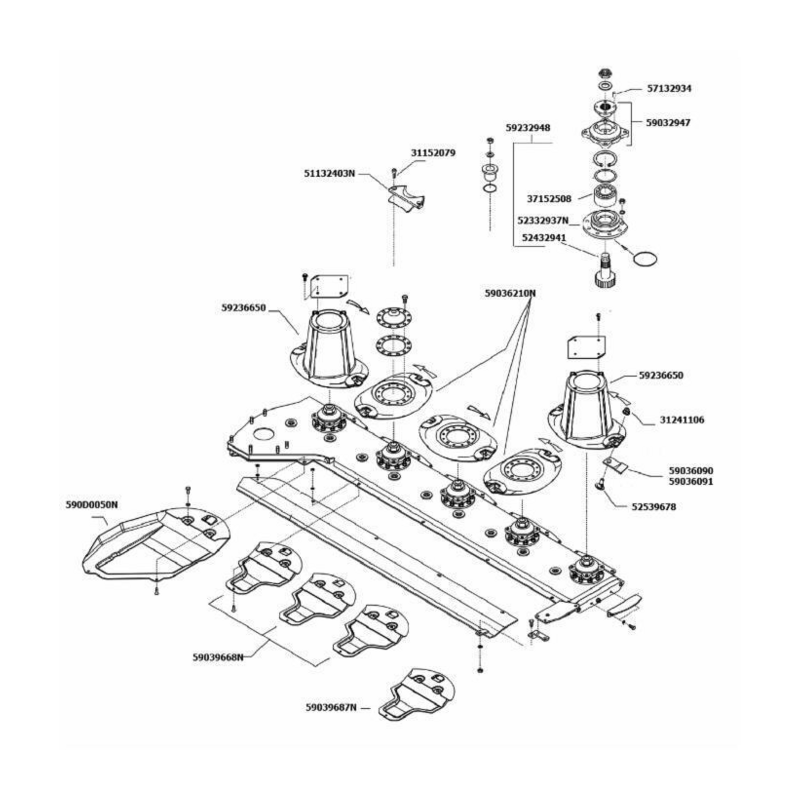 57132934
59032947
59232948
31152079
51132403N
37152508
52332937N
52432941
59036210N
59236650
59236650
31241106
59036090
59036091
52539678
590D0050N
59039668N
59039687N