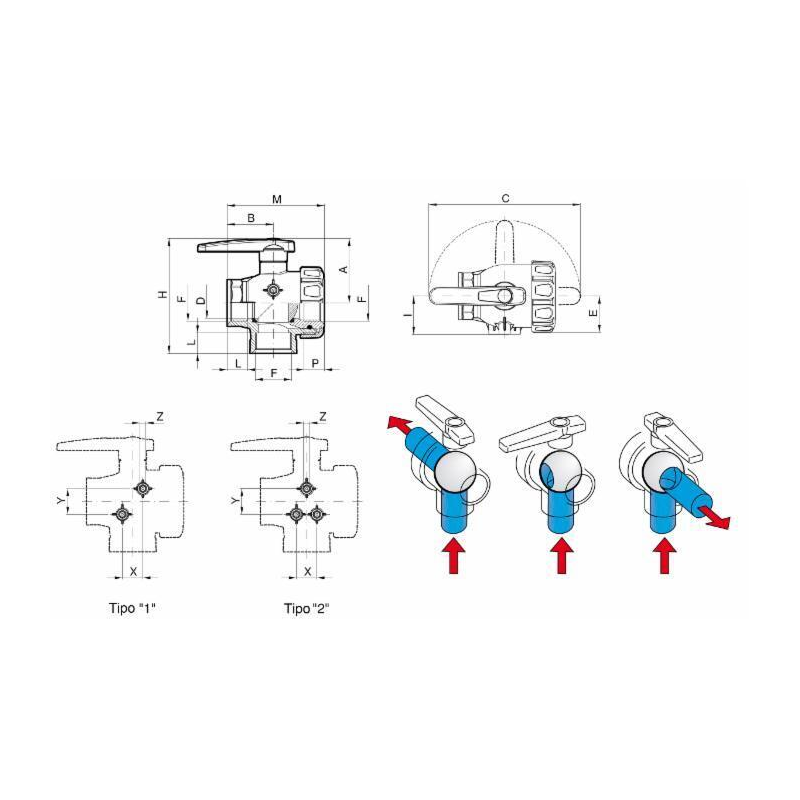 M
B
H
F
D
A
F
L
L
F
P
C
I
E
Z
Y
X
Tipo "1"
Z
Y
X
Tipo "2"