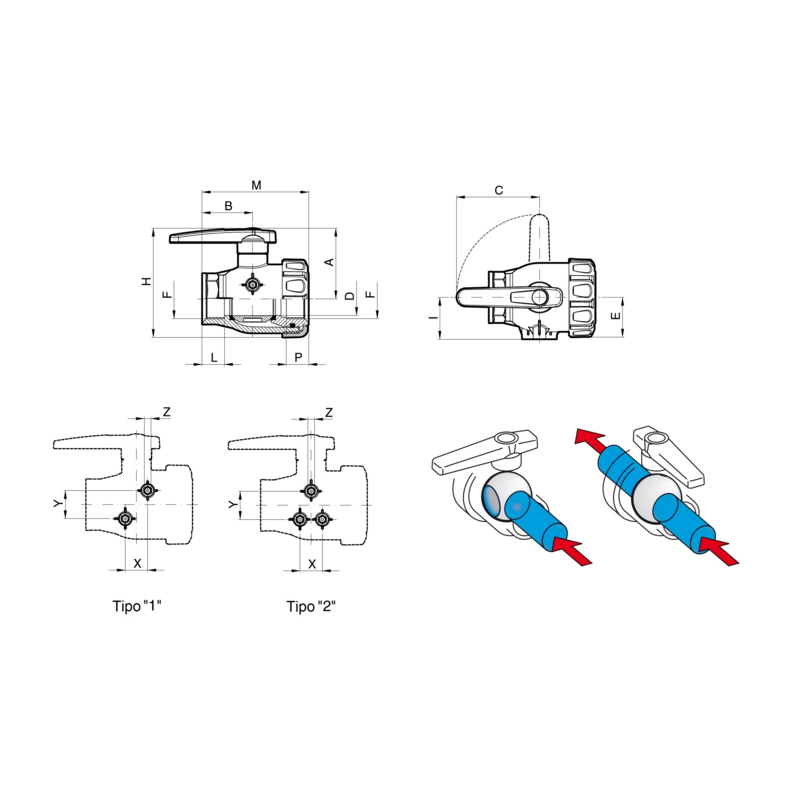 M
B
H
F
A
D
F
L
P
C
I
E
Z
Y
X
Tipo "1"
Z
Y
X
Tipo "2"