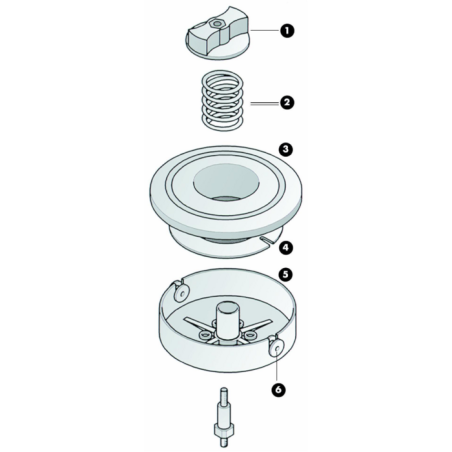 1
2
3
4
5
6