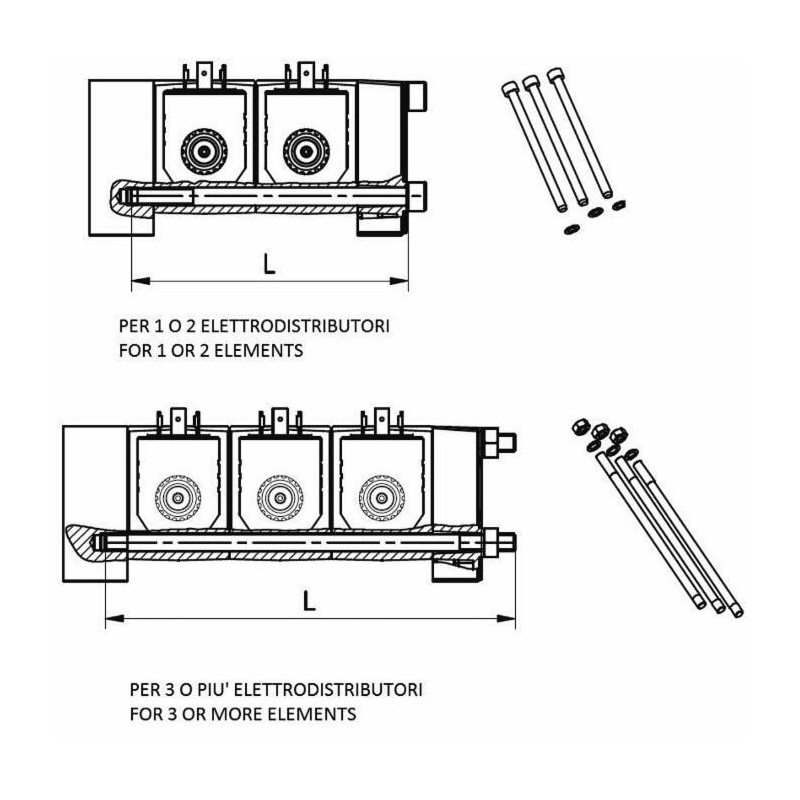 L

PER 1 O 2 ELETTRODISTRIBUTORI
FOR 1 OR 2 ELEMENTS

L

PER 3 O PIU' ELETTRODISTRIBUTORI
FOR 3 OR MORE ELEMENTS