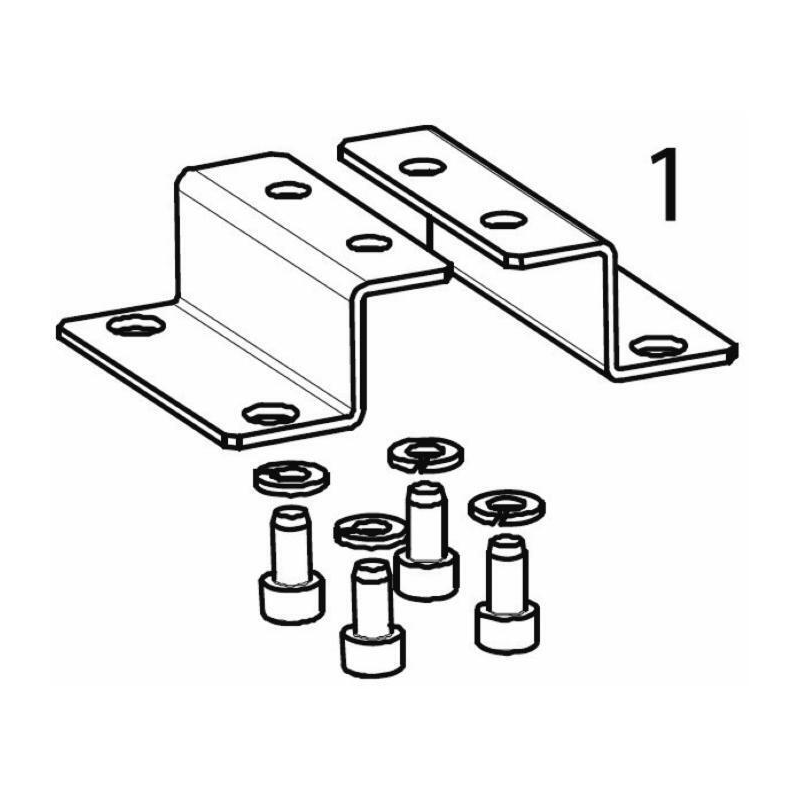 1