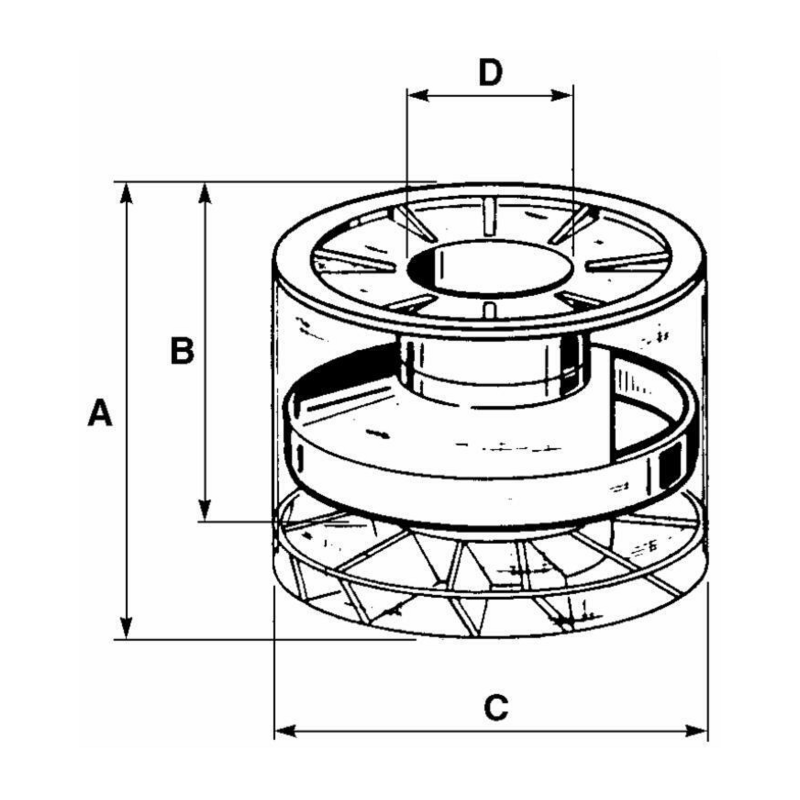 D
B
A
C