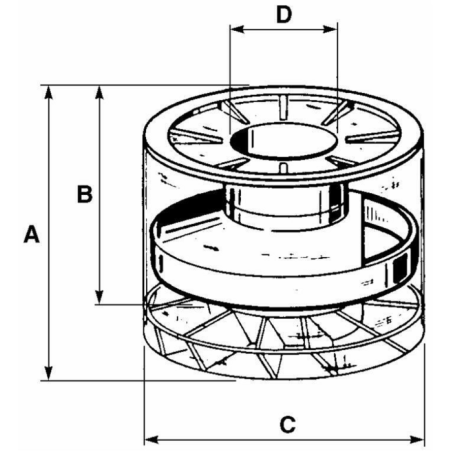 D

B

A

C