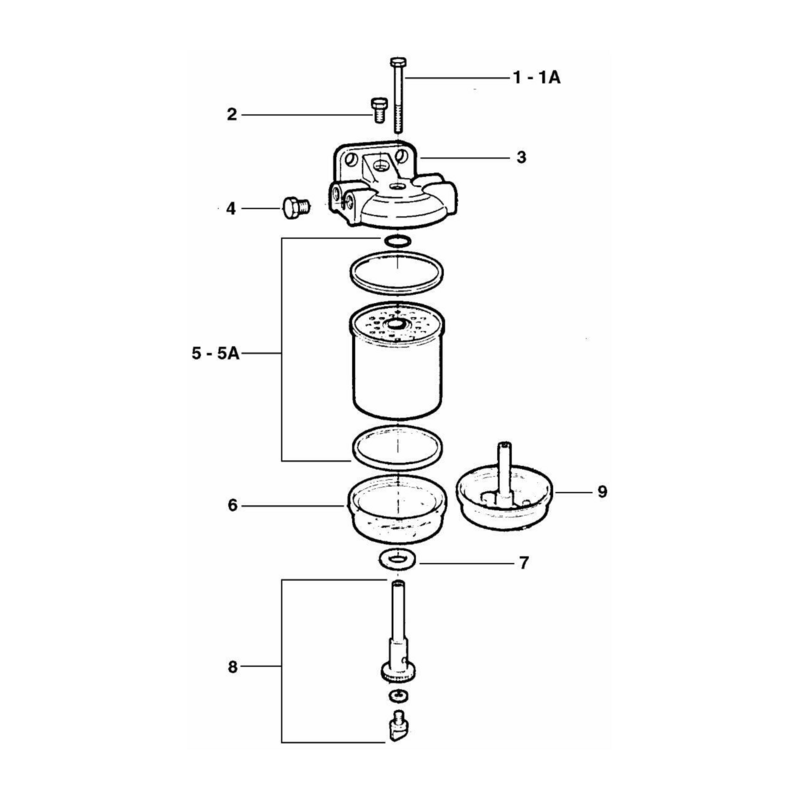 1 - 1A
2
3
4
5 - 5A
6
9
7
8