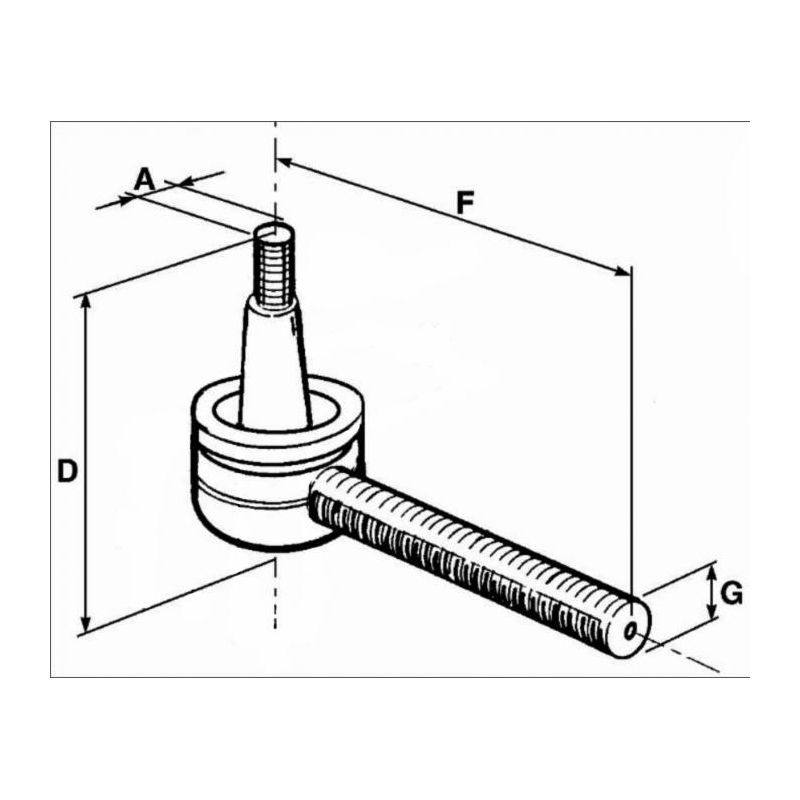 A
F
D
G