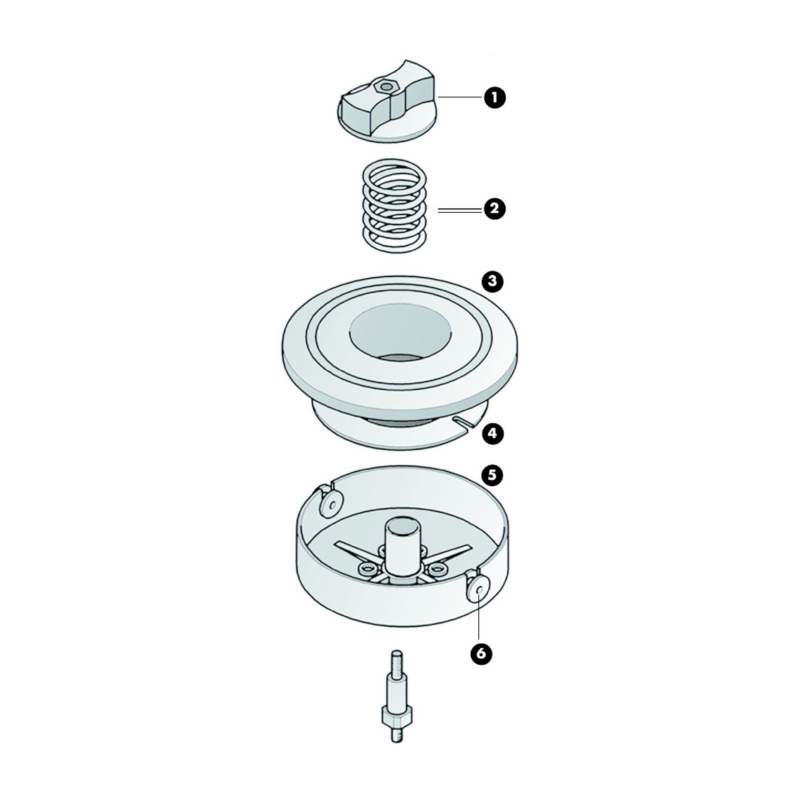 1
2
3
4
5
6