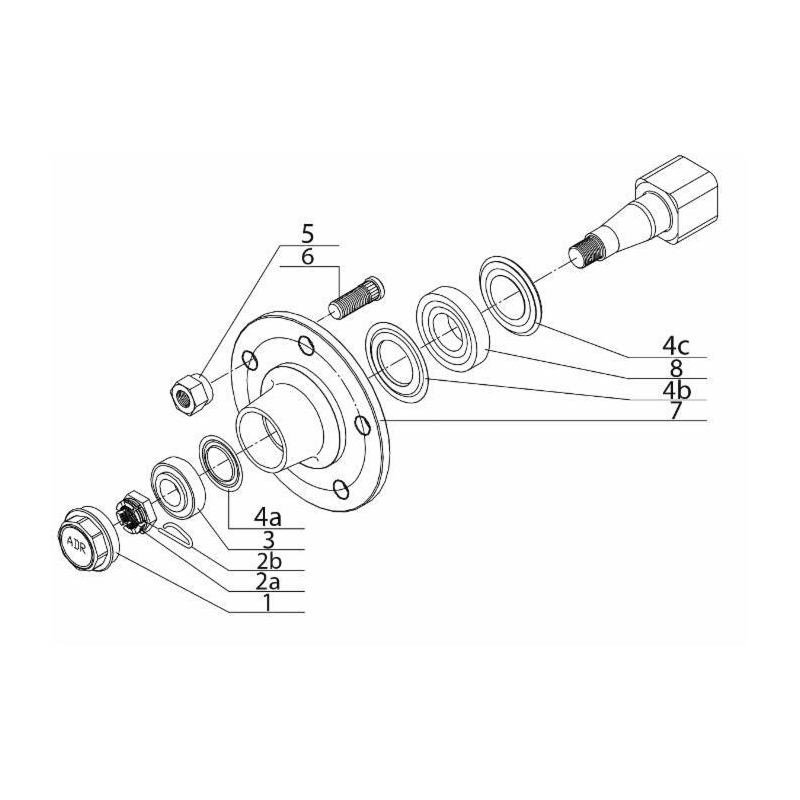 5
6
4c
8
4b
7
4a
3
2b
2a
1
ADR