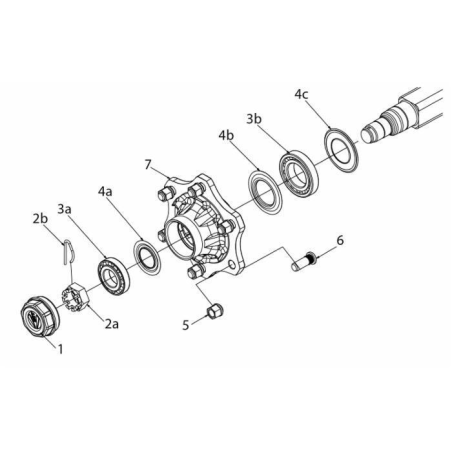 4c
3b
4b
7
4a
3a
2b
6
2a
5
1