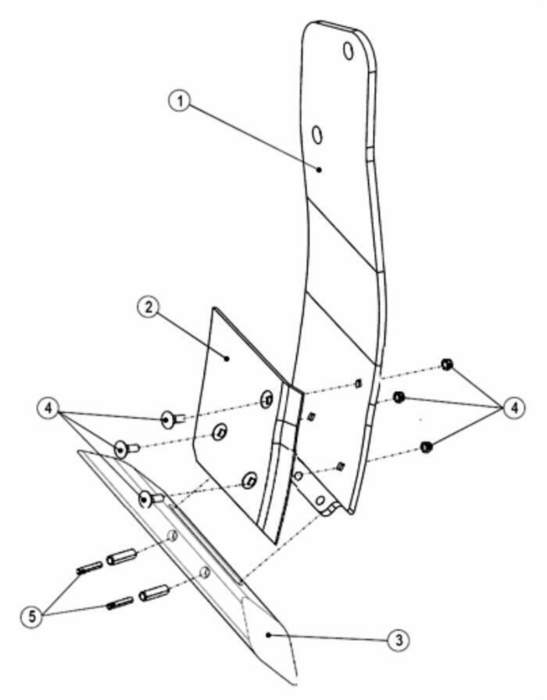 1
2
4
4
5
3